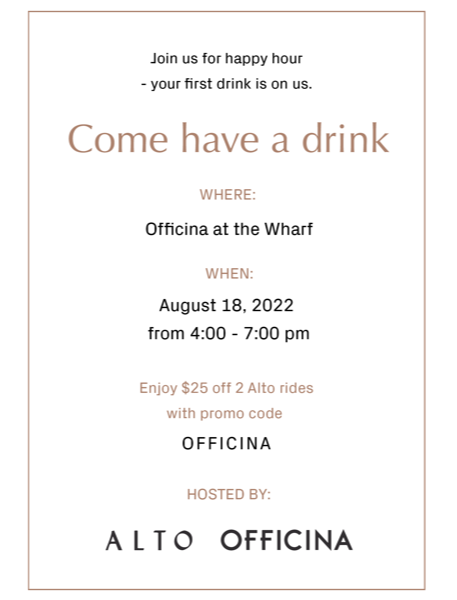 Join us for happy hour
- your first drink is on us.

Come have a drink

WHERE:

Officina at the Wharf

WHEN:

August 18, 2022
from 4:00 - 7:00 pm

Enjoy $25 off 2 Alto rides
with promo code

OFFICINA

HOSTED BY:

ALTO OFFICINA